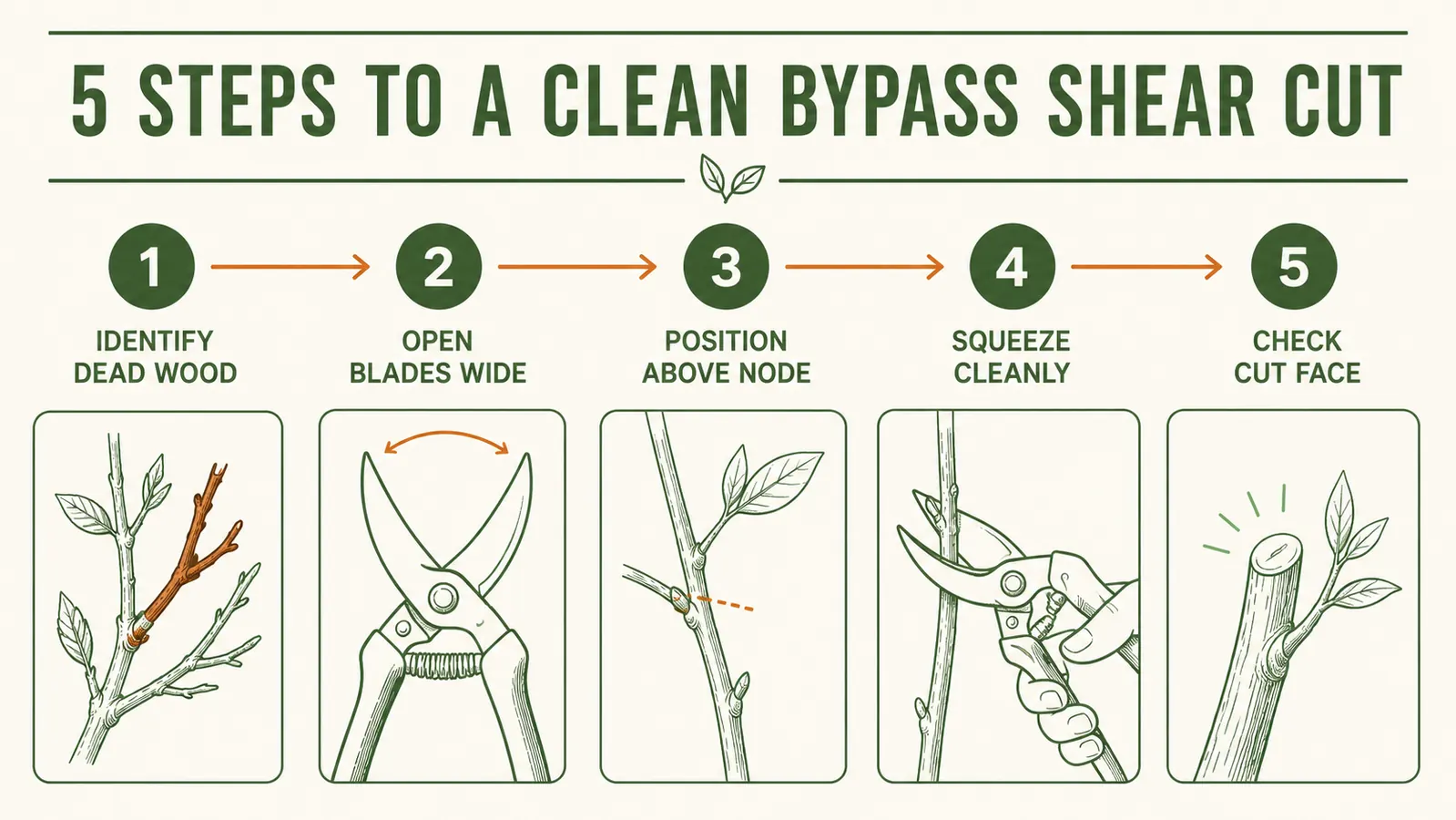 5 STEPS TO A CLEAN BYPASS SHEAR CUT

1
IDENTIFY DEAD WOOD

2
OPEN BLADES WIDE

3
POSITION ABOVE NODE

4
SQUEEZE CLEANLY

5
CHECK CUT FACE